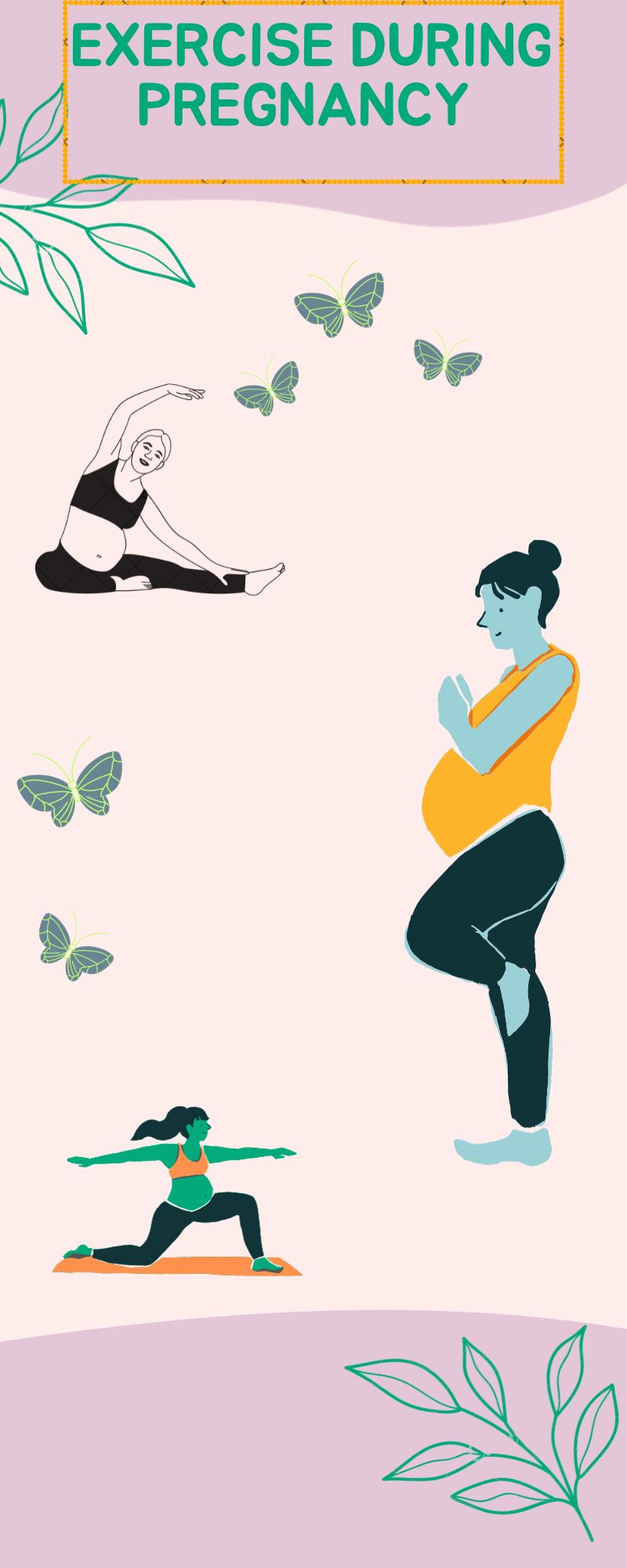 EXERCISE DURING PREGNANCY